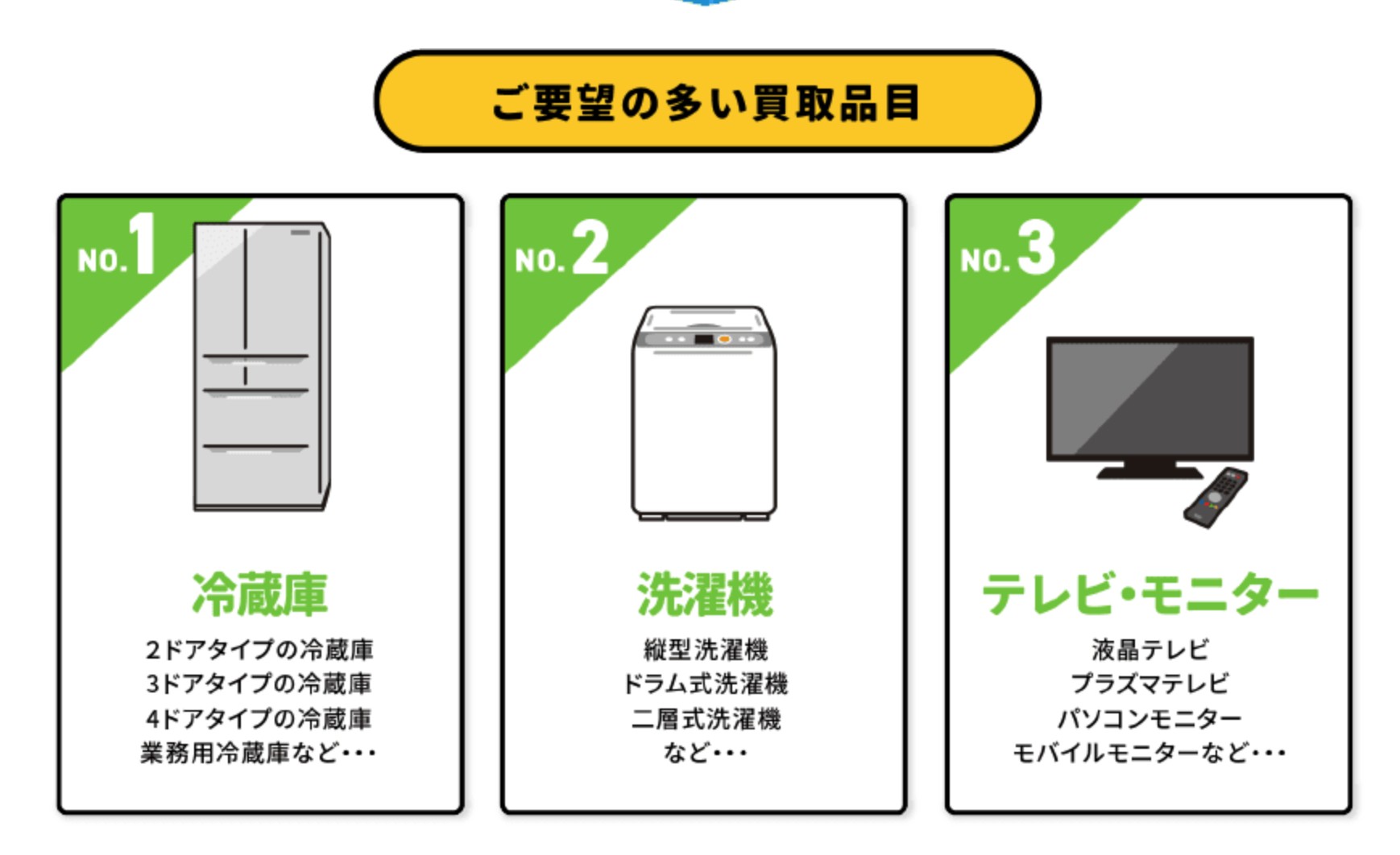 ご要望の多い買取品目

NO.1
冷蔵庫
2ドアタイプの冷蔵庫
3ドアタイプの冷蔵庫
4ドアタイプの冷蔵庫
業務用冷蔵庫など・・・

NO.2
洗濯機
縦型洗濯機
ドラム式洗濯機
二層式洗濯機
など・・・

NO.3
テレビ・モニター
液晶テレビ
プラズマテレビ
パソコンモニター
モバイルモニターなど・・・